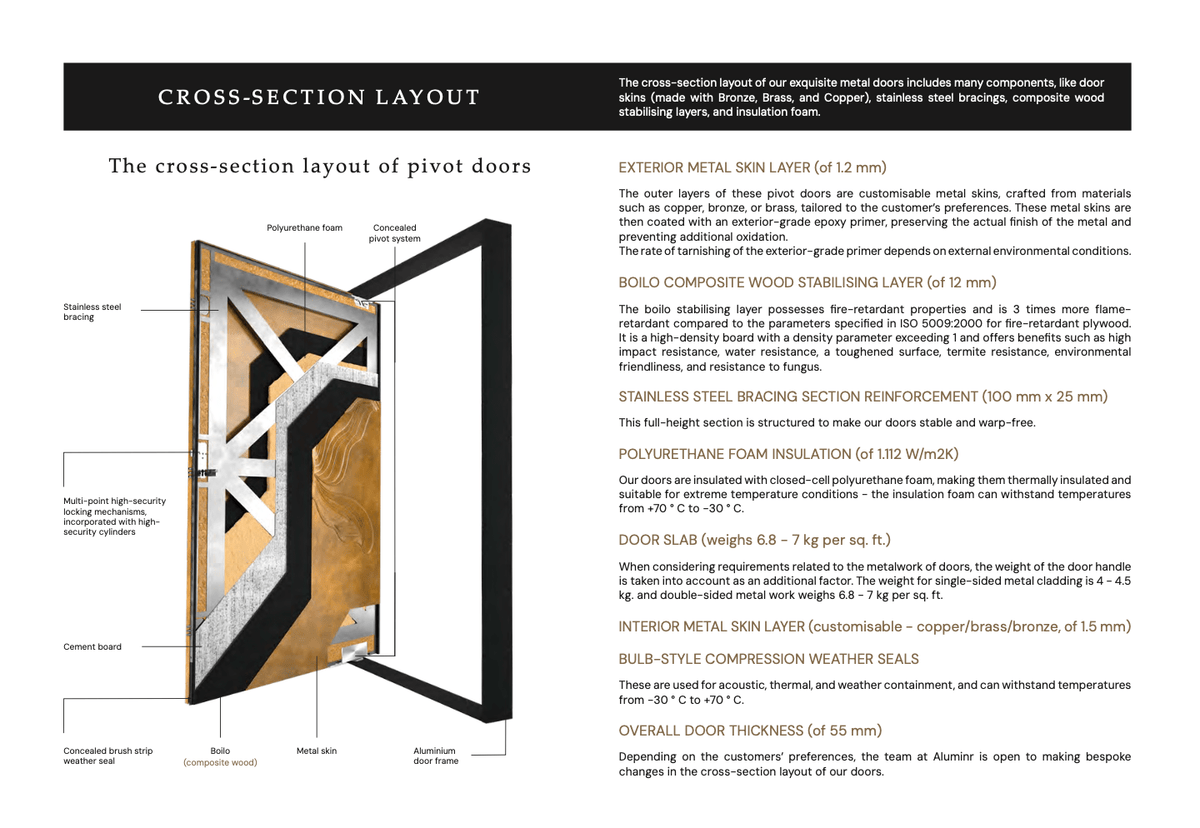 CROSS-SECTION LAYOUT

The cross-section layout of our exquisite metal doors includes many components, like door skins (made with Bronze, Brass, and Copper), stainless steel bracings, composite wood stabilising layers, and insulation foam.

The cross-section layout of pivot doors

Polyurethane foam

Concealed pivot system

Stainless steel bracing

Multi-point high-security locking mechanisms, incorporated with high-security cylinders

Cement board

Concealed brush strip weather seal

Boilo (composite wood)

Metal skin

Aluminium door frame

EXTERIOR METAL SKIN LAYER (of 1.2 mm)

The outer layers of these pivot doors are customisable metal skins, crafted from materials such as copper, bronze, or brass, tailored to the customer's preferences. These metal skins are then coated with an exterior-grade epoxy primer, preserving the actual finish of the metal and preventing additional oxidation.
The rate of tarnishing of the exterior-grade primer depends on external environmental conditions.

BOILO COMPOSITE WOOD STABILISING LAYER (of 12 mm)

The boilo stabilising layer possesses fire-retardant properties and is 3 times more flame-retardant compared to the parameters specified in ISO 5009:2000 for fire-retardant plywood. It is a high-density board with a density parameter exceeding 1 and offers benefits such as high impact resistance, water resistance, a toughened surface, termite resistance, environmental friendliness, and resistance to fungus.

STAINLESS STEEL BRACING SECTION REINFORCEMENT (100 mm x 25 mm)

This full-height section is structured to make our doors stable and warp-free.

POLYURETHANE FOAM INSULATION (of 1.112 W/m2K)

Our doors are insulated with closed-cell polyurethane foam, making them thermally insulated and suitable for extreme temperature conditions - the insulation foam can withstand temperatures from +70 ° C to -30 ° C.

DOOR SLAB (weighs 6.8 - 7 kg per sq. ft.)

When considering requirements related to the metalwork of doors, the weight of the door handle is taken into account as an additional factor. The weight for single-sided metal cladding is 4 - 4.5 kg. and double-sided metal work weighs 6.8 - 7 kg per sq. ft.

INTERIOR METAL SKIN LAYER (customisable - copper/brass/bronze, of 1.5 mm)

BULB-STYLE COMPRESSION WEATHER SEALS

These are used for acoustic, thermal, and weather containment, and can withstand temperatures from -30 ° C to +70 ° C.

OVERALL DOOR THICKNESS (of 55 mm)

Depending on the customers' preferences, the team at Aluminr is open to making bespoke changes in the cross-section layout of our doors.