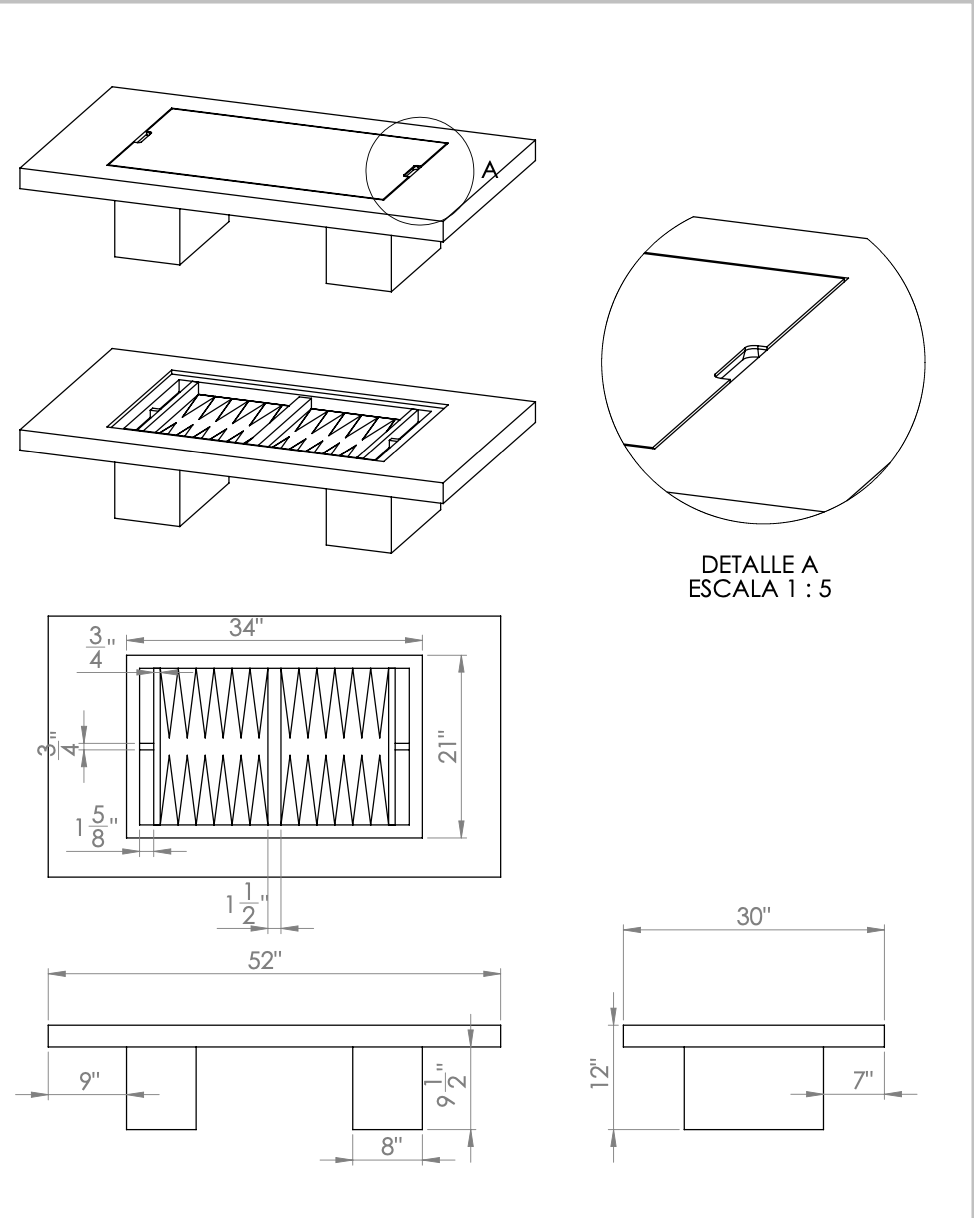 A

DETALLE A
ESCALA 1 : 5

34"

$\frac{3}{4}$"

$\frac{3}{4}$"

21"

$1\frac{5}{8}$"

$1\frac{1}{2}$"

52"

9"

$9\frac{1}{2}$"

8"

30"

12"

7"